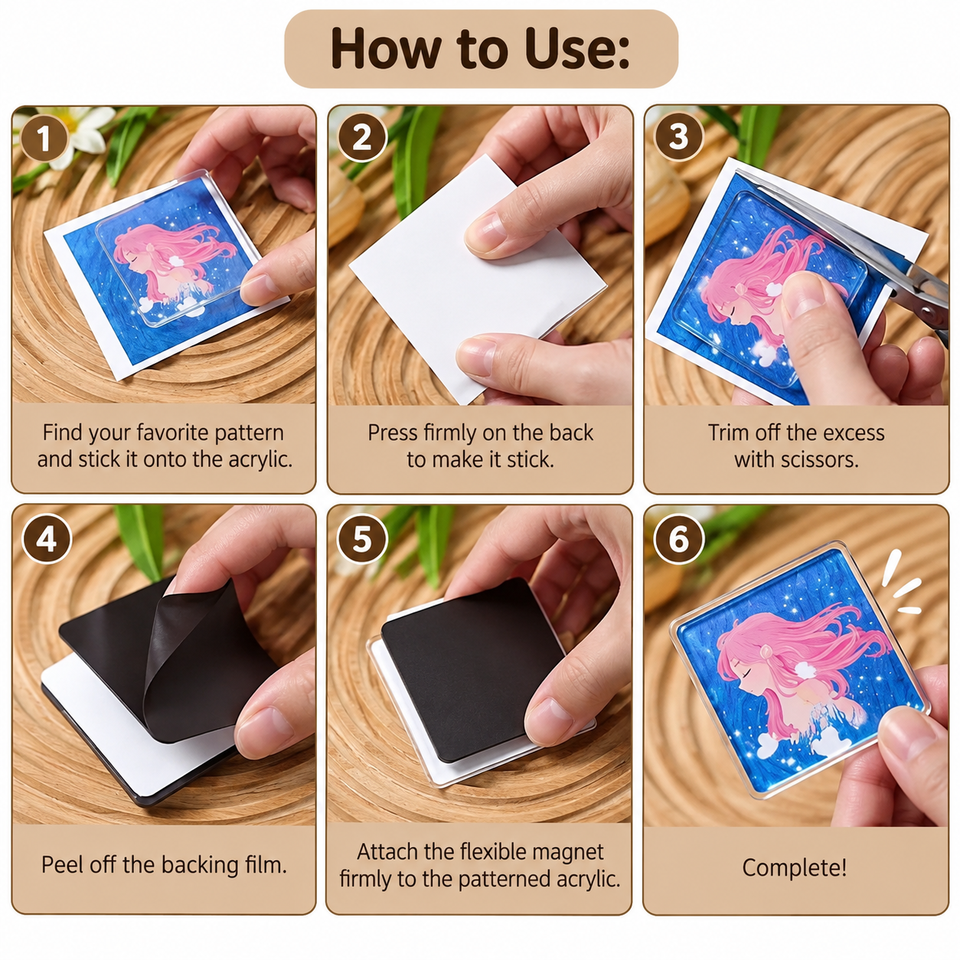 How to Use:

1

Find your favorite pattern and stick it onto the acrylic.

2

Press firmly on the back to make it stick.

3

Trim off the excess with scissors.

4

Peel off the backing film.

5

Attach the flexible magnet firmly to the patterned acrylic.

6

Complete!